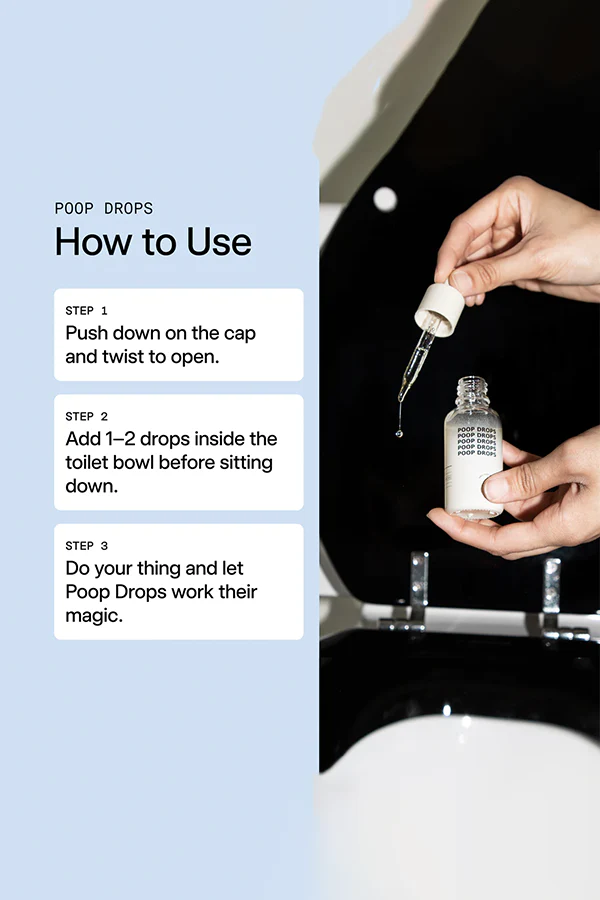 POOP DROPS
How to Use

STEP 1
Push down on the cap and twist to open.

STEP 2
Add 1–2 drops inside the toilet bowl before sitting down.

STEP 3
Do your thing and let Poop Drops work their magic.

POOP DROPS
POOP DROPS
POOP DROPS
POOP DROPS
POOP DROPS